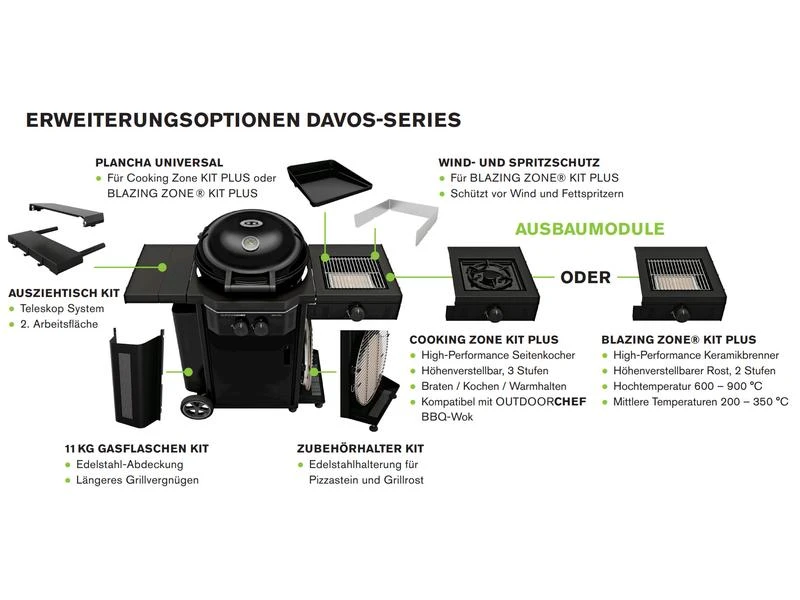 ERWEITERUNGSOPTIONEN DAVOS-SERIES

PLANCHA UNIVERSAL
• Für Cooking Zone KIT PLUS oder BLAZING ZONE® KIT PLUS

WIND- UND SPRITZSCHUTZ
• Für BLAZING ZONE® KIT PLUS
• Schützt vor Wind und Fettspritzern

AUSBAUMODULE

ODER

AUSZIEHTISCH KIT
• Teleskop System
• 2. Arbeitsfläche

COOKING ZONE KIT PLUS
• High-Performance Seitenkocher
• Höhenverstellbar, 3 Stufen
• Braten / Kochen / Warmhalten
• Kompatibel mit OUTDOORCHEF BBQ-Wok

BLAZING ZONE® KIT PLUS
• High-Performance Keramikbrenner
• Höhenverstellbarer Rost, 2 Stufen
• Hochtemperatur 600 – 900 °C
• Mittlere Temperaturen 200 – 350 °C

11 KG GASFLASCHEN KIT
• Edelstahl-Abdeckung
• Längeres Grillvergnügen

ZUBEHÖRHALTER KIT
• Edelstahlhalterung für Pizzastein und Grillrost